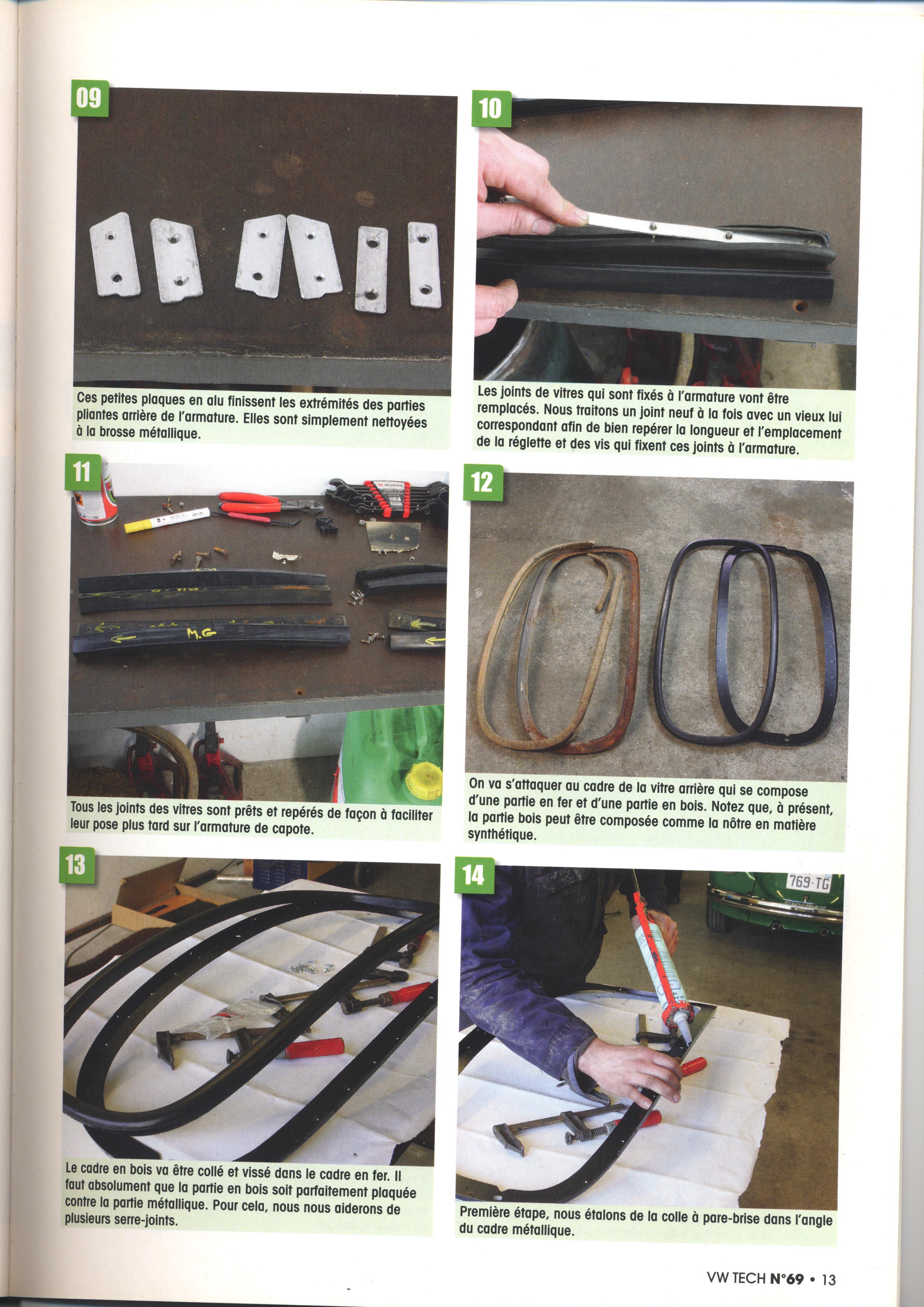 09

Ces petites plaques en alu finissent les extrémités des parties pliantes arrière de l'armature. Elles sont simplement nettoyées à la brosse métallique.

10

Les joints de vitres qui sont fixés à l'armature vont être remplacés. Nous traitons un joint neuf à la fois avec un vieux lui correspondant afin de bien repérer la longueur et l'emplacement de la réglette et des vis qui fixent ces joints à l'armature.

11

M.G

Tous les joints des vitres sont prêts et repérés de façon à faciliter leur pose plus tard sur l'armature de capote.

12

On va s'attaquer au cadre de la vitre arrière qui se compose d'une partie en fer et d'une partie en bois. Notez que, à présent, la partie bois peut être composée comme la nôtre en matière synthétique.

13

Le cadre en bois va être collé et vissé dans le cadre en fer. Il faut absolument que la partie en bois soit parfaitement plaquée contre la partie métallique. Pour cela, nous nous aiderons de plusieurs serre-joints.

14

769-TG

Première étape, nous étalons de la colle à pare-brise dans l'angle du cadre métallique.

VW TECH N°69 • 13