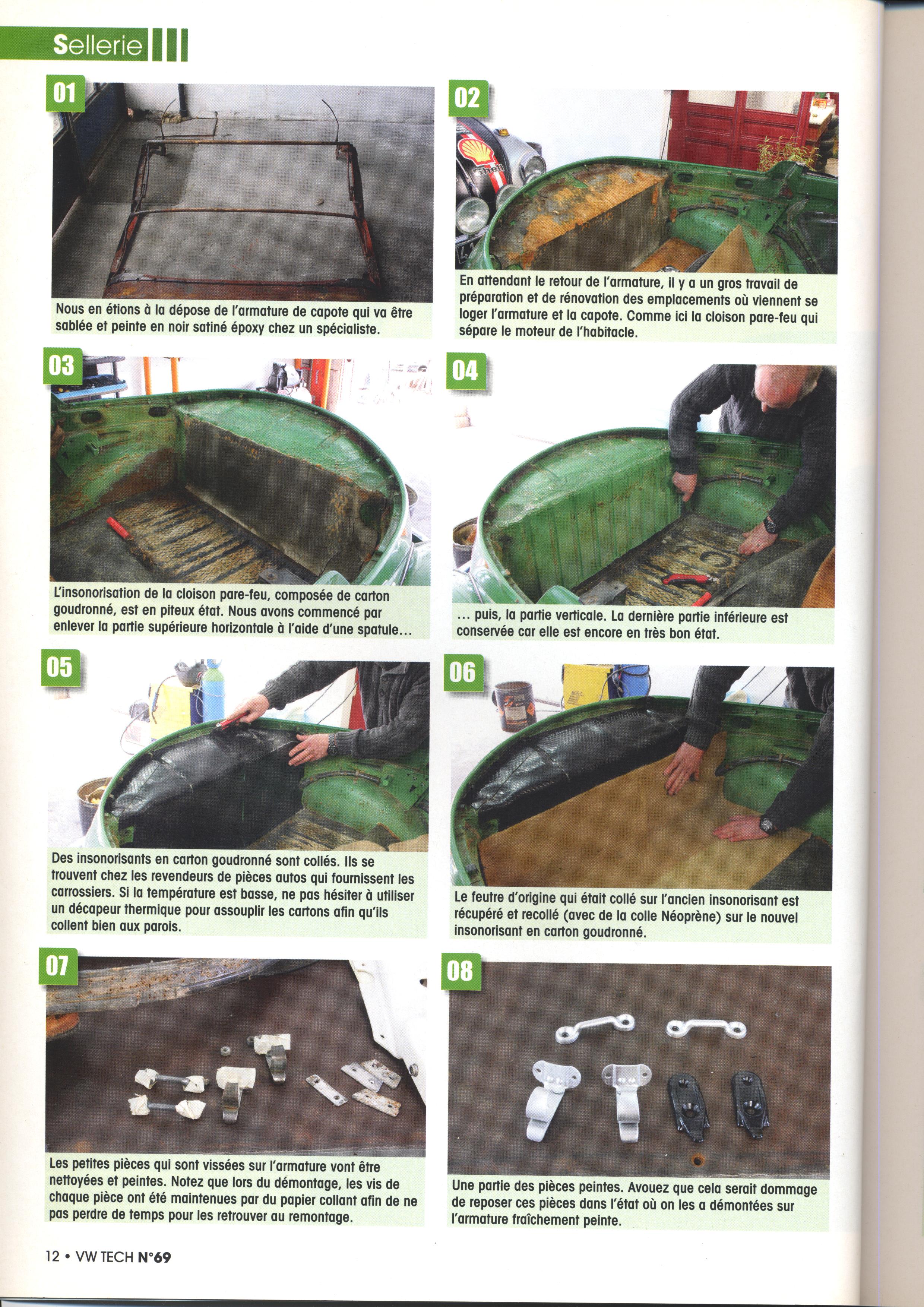 Sellerie

01

Nous en étions à la dépose de l'armature de capote qui va être sablée et peinte en noir satiné époxy chez un spécialiste.

02

Shell

En attendant le retour de l'armature, il y a un gros travail de préparation et de rénovation des emplacements où viennent se loger l'armature et la capote. Comme ici la cloison pare-feu qui sépare le moteur de l'habitacle.

03

L'insonorisation de la cloison pare-feu, composée de carton goudronné, est en piteux état. Nous avons commencé par enlever la partie supérieure horizontale à l'aide d'une spatule…

04

… puis, la partie verticale. La dernière partie inférieure est conservée car elle est encore en très bon état.

05

Des insonorisants en carton goudronné sont collés. Ils se trouvent chez les revendeurs de pièces autos qui fournissent les carrossiers. Si la température est basse, ne pas hésiter à utiliser un décapeur thermique pour assouplir les cartons afin qu'ils collent bien aux parois.

06

Le feutre d'origine qui était collé sur l'ancien insonorisant est récupéré et recollé (avec de la colle Néoprène) sur le nouvel insonorisant en carton goudronné.

07

Les petites pièces qui sont vissées sur l'armature vont être nettoyées et peintes. Notez que lors du démontage, les vis de chaque pièce ont été maintenues par du papier collant afin de ne pas perdre de temps pour les retrouver au remontage.

08

Une partie des pièces peintes. Avouez que cela serait dommage de reposer ces pièces dans l'état où on les a démontées sur l'armature fraîchement peinte.

12 • VW TECH N°69